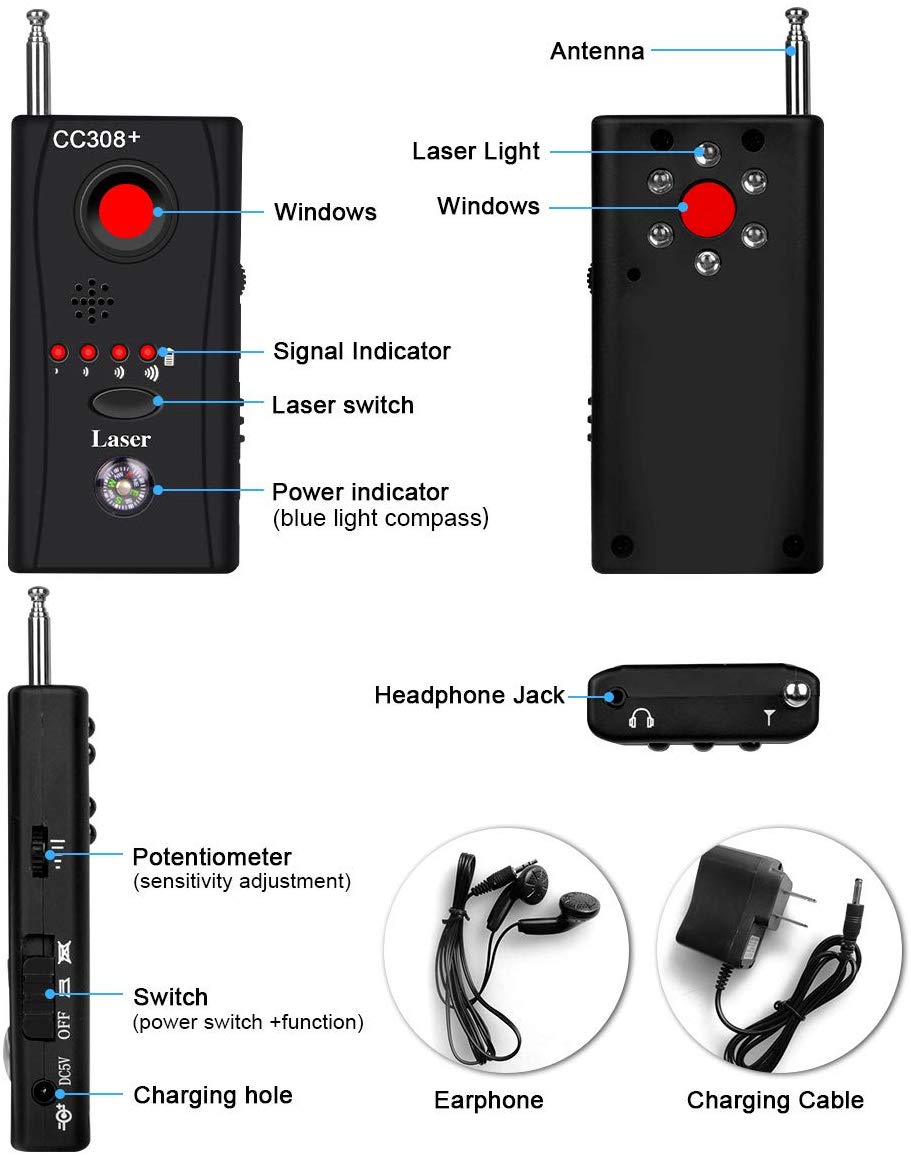 CC308+

Windows

Signal Indicator

Laser switch

Laser

Power indicator
(blue light compass)

Antenna

Laser Light

Windows

Headphone Jack

Potentiometer
(sensitivity adjustment)

Switch
(power switch +function)

OFF

DC5V

Charging hole

Earphone

Charging Cable